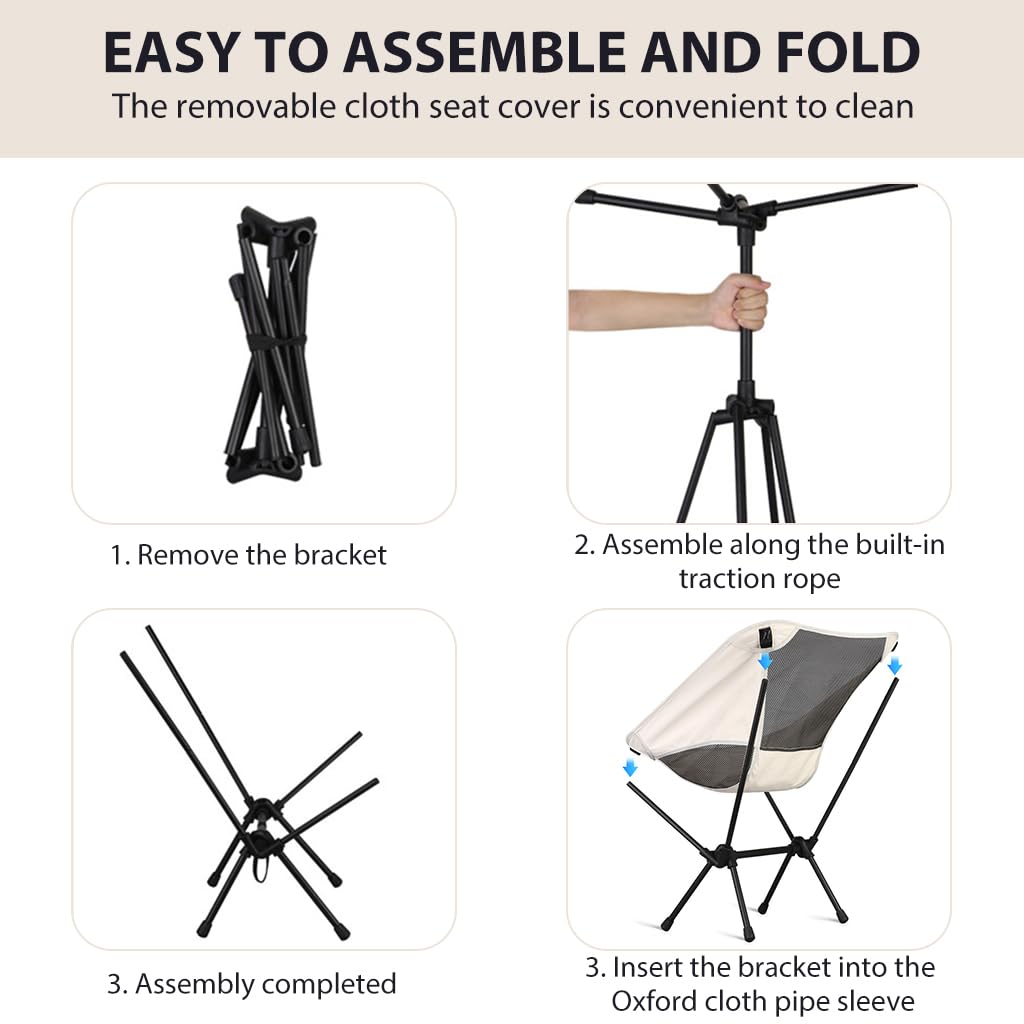 EASY TO ASSEMBLE AND FOLD
The removable cloth seat cover is convenient to clean

1. Remove the bracket

2. Assemble along the built-in traction rope

3. Assembly completed

3. Insert the bracket into the Oxford cloth pipe sleeve